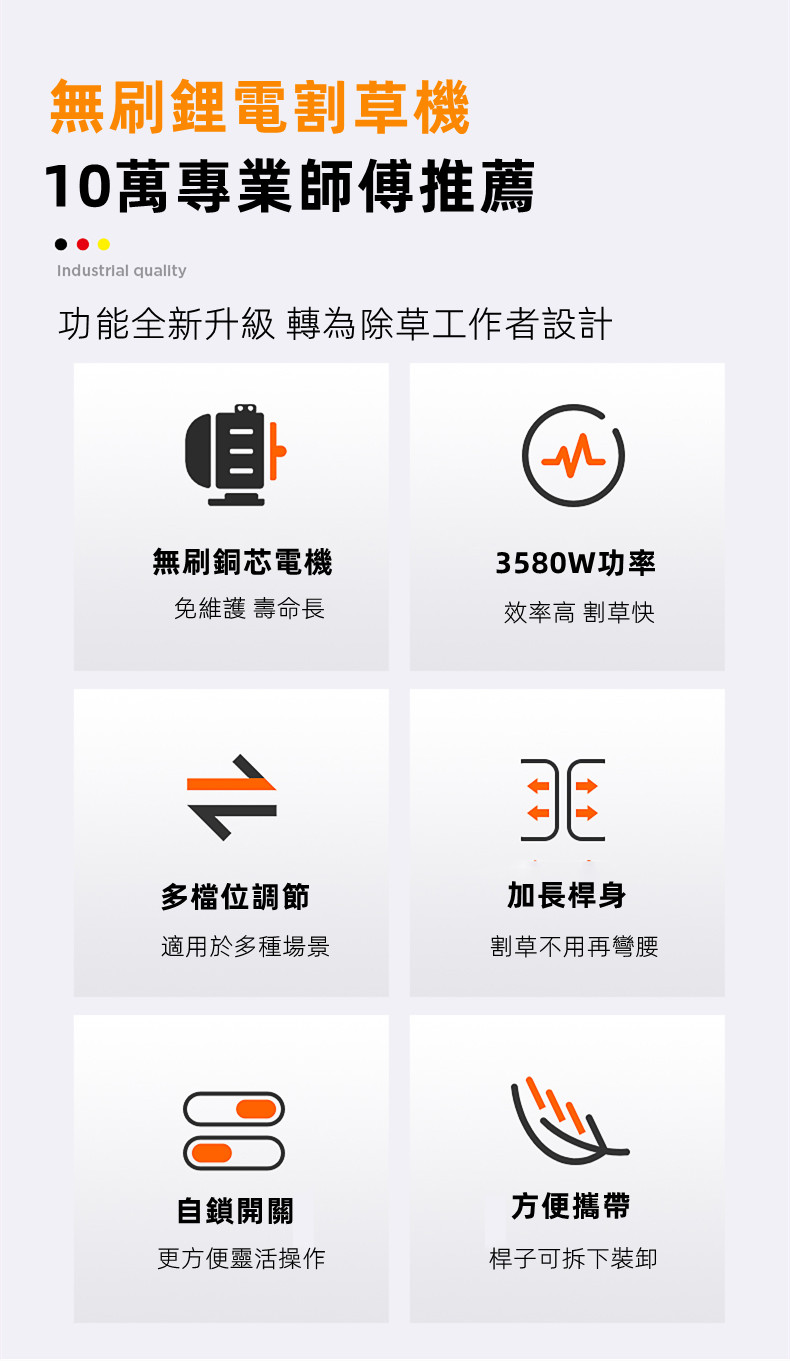 無刷鋰電割草機

10萬專業師傅推薦

Industrial quality

功能全新升級 轉為除草工作者設計

無刷銅芯電機

免維護 壽命長

3580W功率

效率高 割草快

多檔位調節

適用於多種場景

加長桿身

割草不用再彎腰

自鎖開關

更方便靈活操作

方便攜帶

桿子可拆下裝卸